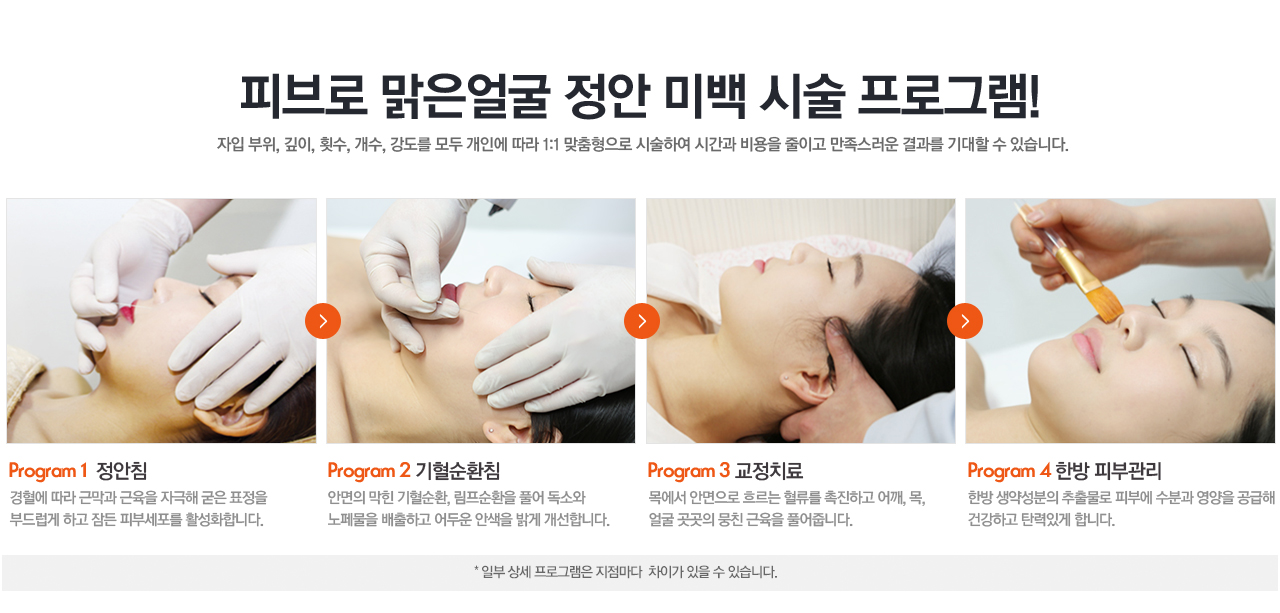 피브로 맑은얼굴 정안 미백 시술 프로그램!

자입 부위, 깊이, 횟수, 개수, 강도를 모두 개인에 따라 1:1 맞춤형으로 시술하여 시간과 비용을 줄이고 만족스러운 결과를 기대할 수 있습니다.

Program 1 정안침
경혈에 따라 근막과 근육을 자극해 굳은 표정을 부드럽게 하고 잠든 피부세포를 활성화합니다.

Program 2 기혈순환침
안면의 막힌 기혈순환, 림프순환을 풀어 독소와 노폐물을 배출하고 어두운 안색을 밝게 개선합니다.

Program 3 교정치료
목에서 안면으로 흐르는 혈류를 촉진하고 어깨, 목, 얼굴 곳곳의 뭉친 근육을 풀어줍니다.

Program 4 한방 피부관리
한방 생약성분의 추출물로 피부에 수분과 영양을 공급해 건강하고 탄력있게 합니다.

* 일부 상세 프로그램은 지점마다 차이가 있을 수 있습니다.