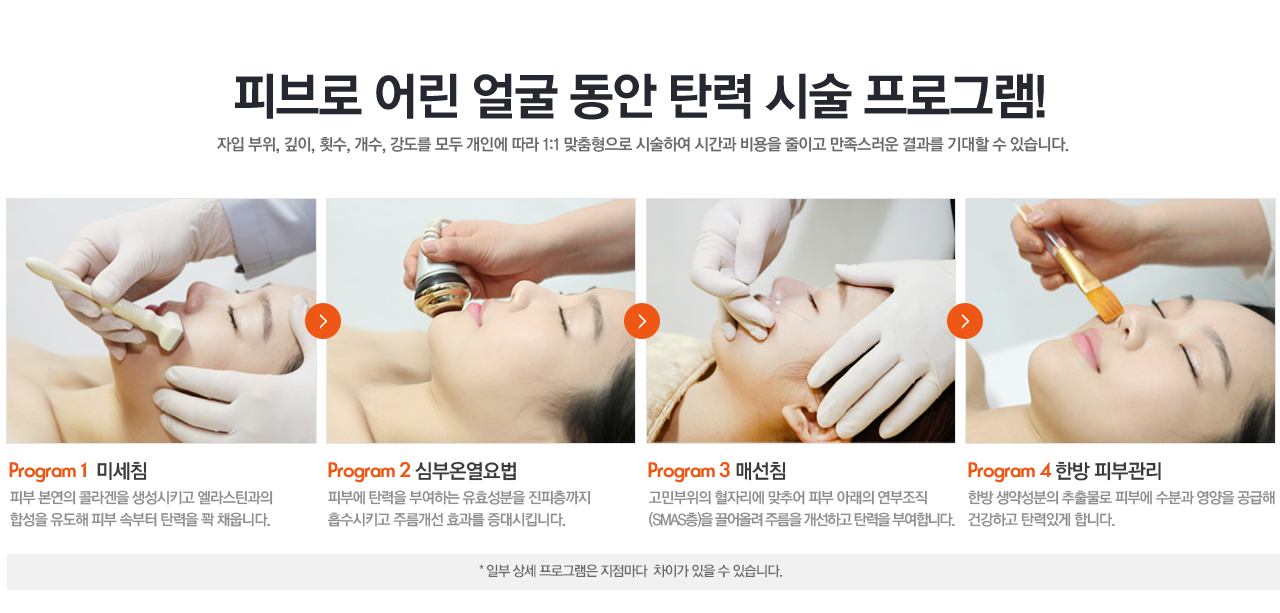 피브로 어린 얼굴 동안 탄력 시술 프로그램!

자입 부위, 깊이, 횟수, 개수, 강도를 모두 개인에 따라 1:1 맞춤형으로 시술하여 시간과 비용을 줄이고 만족스러운 결과를 기대할 수 있습니다.

Program 1 미세침
피부 본연의 콜라겐을 생성시키고 엘라스틴과의 합성을 유도해 피부 속부터 탄력을 꽉 채웁니다.

Program 2 심부온열요법
피부에 탄력을 부여하는 유효성분을 진피층까지 흡수시키고 주름개선 효과를 증대시킵니다.

Program 3 매선침
고민부위의 혈자리에 맞추어 피부 아래의 연부조직 (SMAS층)을 끌어올려 주름을 개선하고 탄력을 부여합니다.

Program 4 한방 피부관리
한방 생약성분의 추출물로 피부에 수분과 영양을 공급해 건강하고 탄력있게 합니다.

* 일부 상세 프로그램은 지점마다 차이가 있을 수 있습니다.